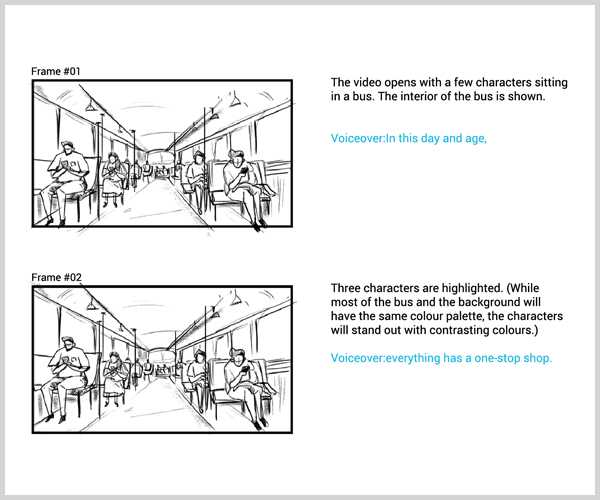 Frame #01

The video opens with a few characters sitting in a bus. The interior of the bus is shown.

Voiceover:In this day and age,

Frame #02

Three characters are highlighted. (While most of the bus and the background will have the same colour palette, the characters will stand out with contrasting colours.)

Voiceover:everything has a one-stop shop.