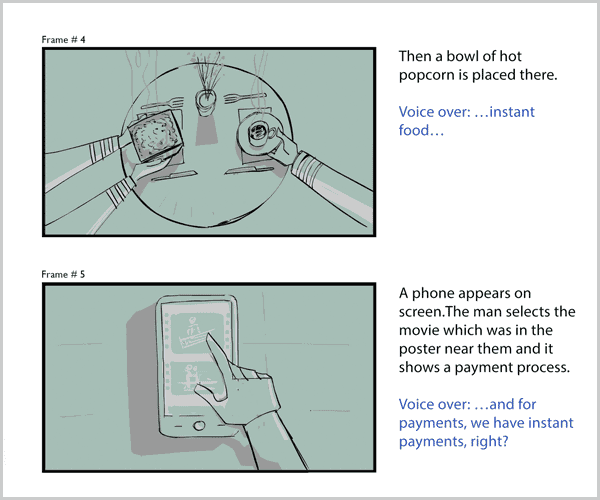 Frame # 4

Then a bowl of hot popcorn is placed there.

Voice over: …instant food…

Frame # 5

A phone appears on screen.The man selects the movie which was in the poster near them and it shows a payment process.

Voice over: …and for payments, we have instant payments, right?